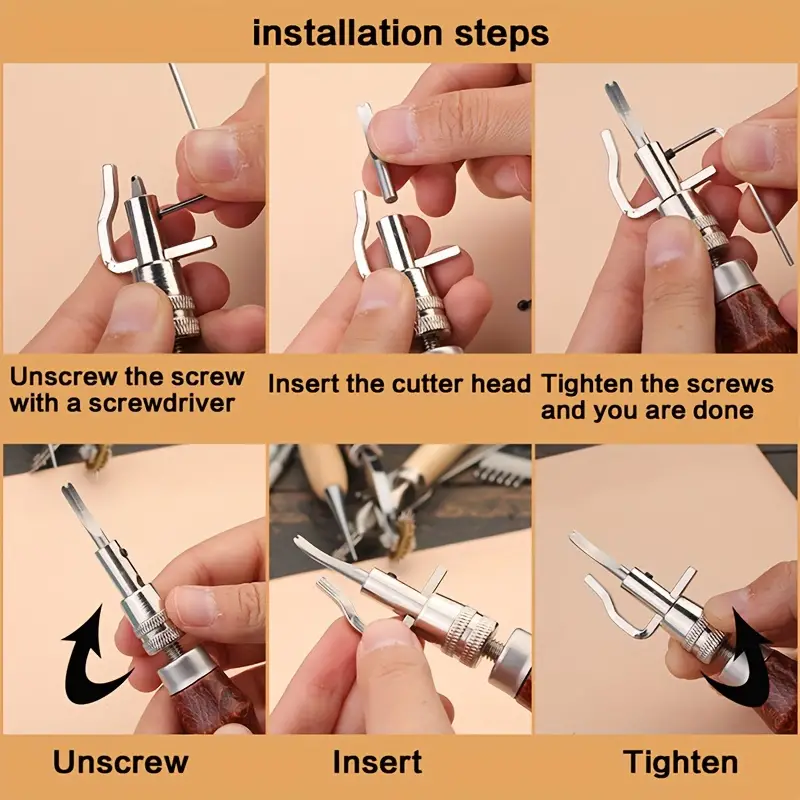 installation steps

Unscrew the screw with a screwdriver

Insert the cutter head

Tighten the screws and you are done

Unscrew

Insert

Tighten